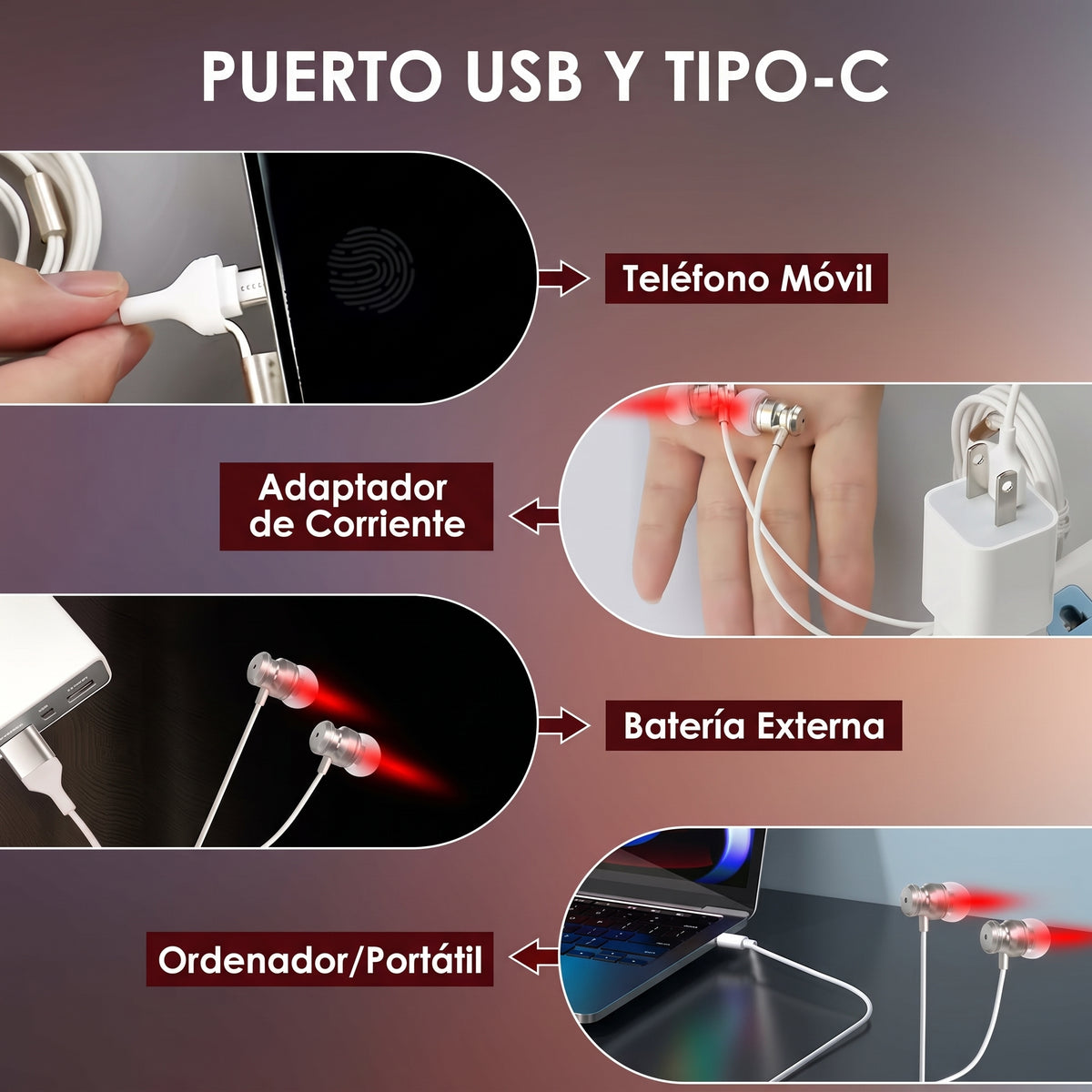 PUERTO USB Y TIPO-C

Teléfono Móvil

Adaptador
de Corriente

Batería Externa

Ordenador/Portátil